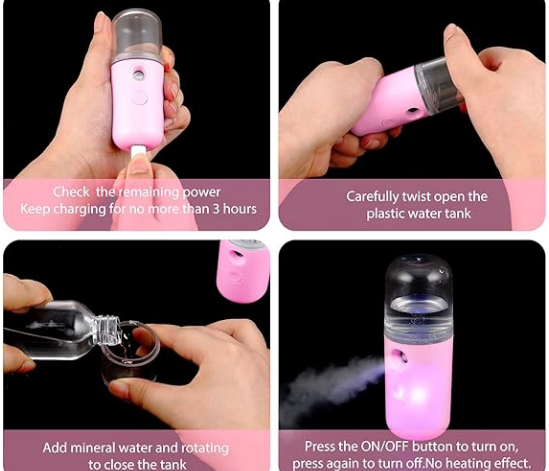 Check the remaining power
Keep charging for no more than 3 hours

Carefully twist open the plastic water tank

Add mineral water and rotating to close the tank

Press the ON/OFF button to turn on, press again to turn off.No heating effect.